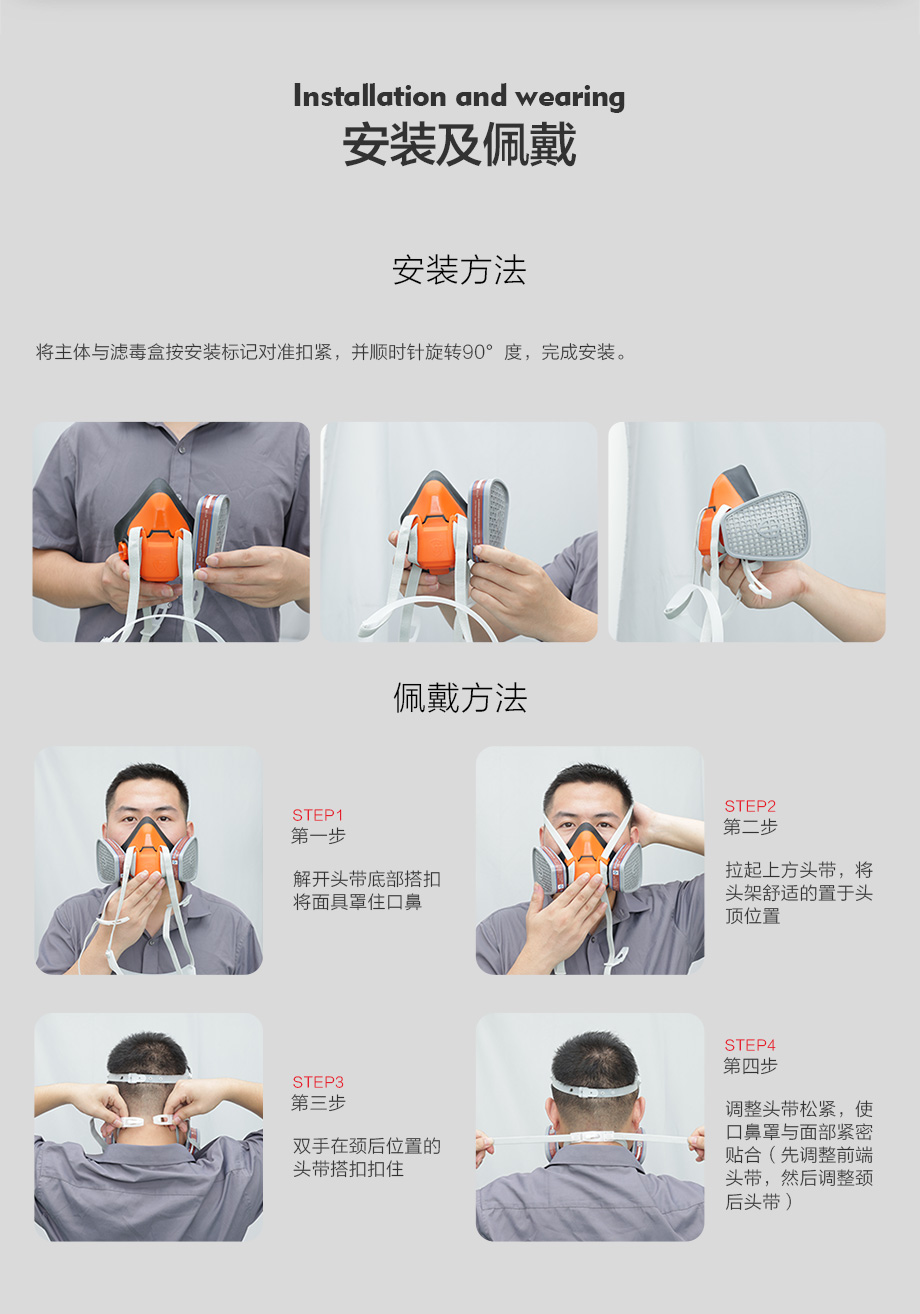 Installation and wearing
安装及佩戴

安装方法

将主体与滤毒盒按安装标记对准扣紧，并顺时针旋转90°度，完成安装。

佩戴方法

STEP1
第一步

解开头带底部搭扣将面具罩住口鼻

STEP2
第二步

拉起上方头带，将头架舒适的置于头顶位置

STEP3
第三步

双手在颈后位置的头带搭扣扣住

STEP4
第四步

调整头带松紧，使口鼻罩与面部紧密贴合（先调整前端头带，然后调整颈后头带）